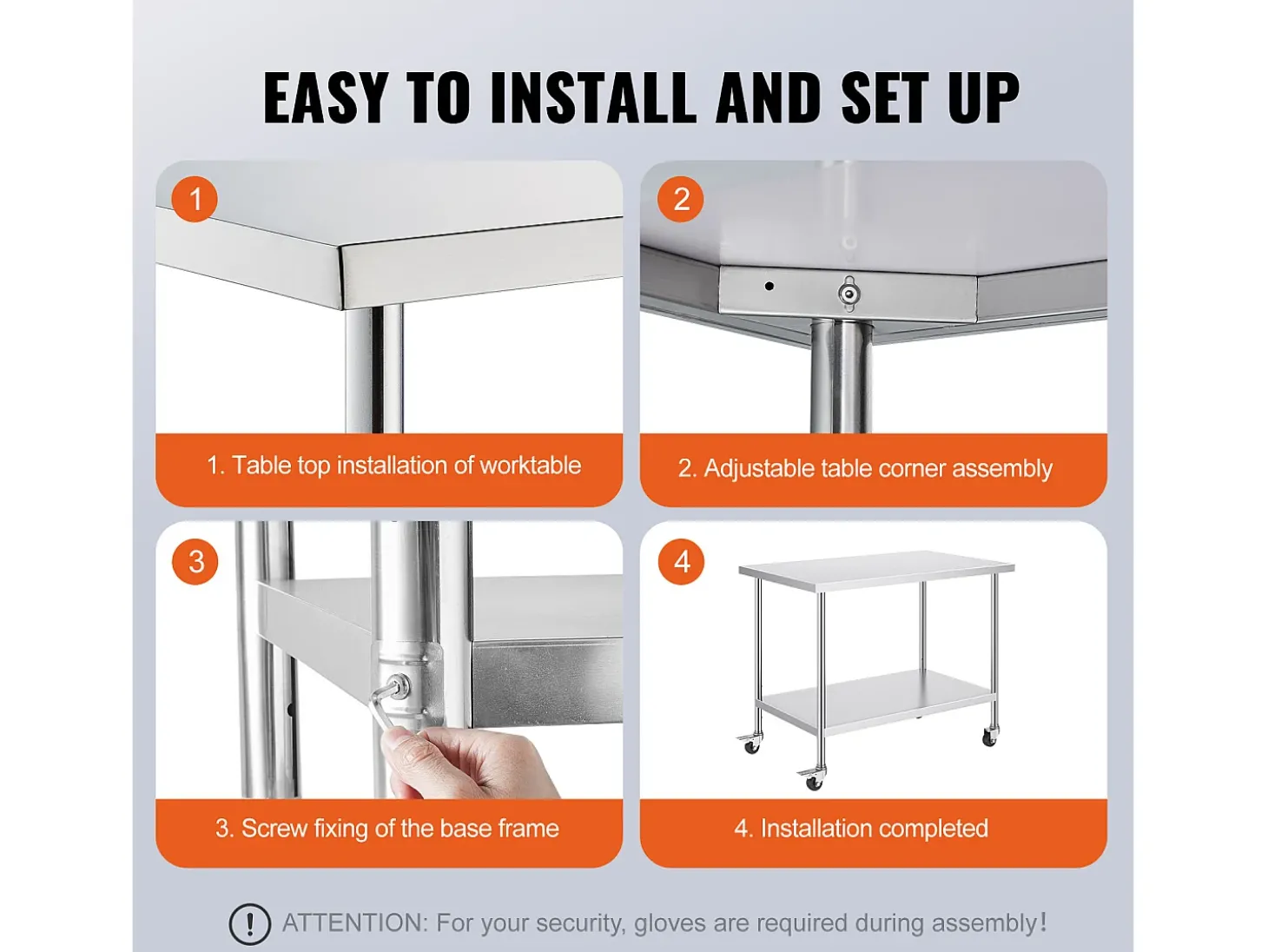 EASY TO INSTALL AND SET UP

1

1. Table top installation of worktable

2

2. Adjustable table corner assembly

3

3. Screw fixing of the base frame

4

4. Installation completed

! ATTENTION: For your security, gloves are required during assembly!