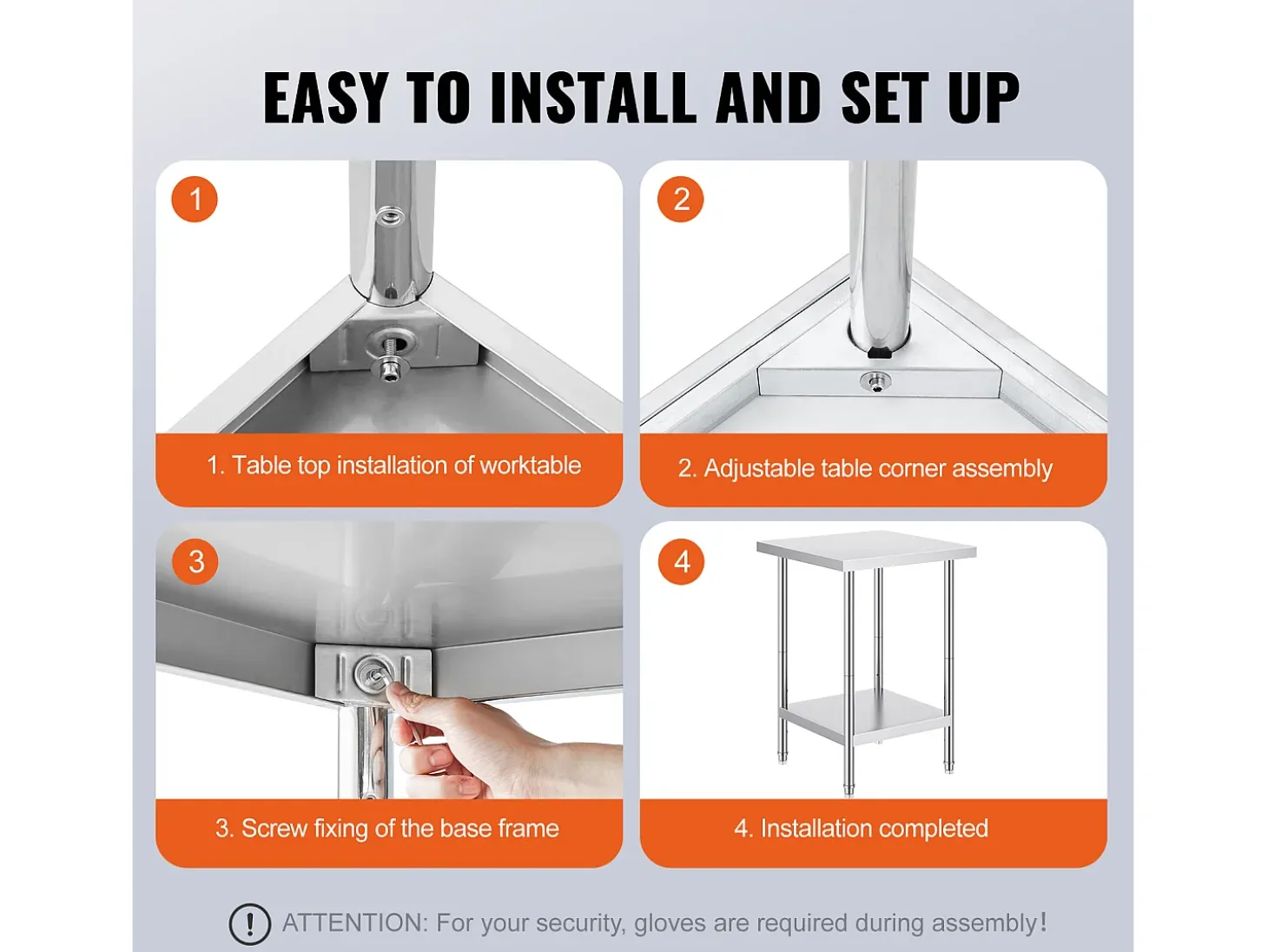 EASY TO INSTALL AND SET UP

1

1. Table top installation of worktable

2

2. Adjustable table corner assembly

3

3. Screw fixing of the base frame

4

4. Installation completed

! ATTENTION: For your security, gloves are required during assembly!